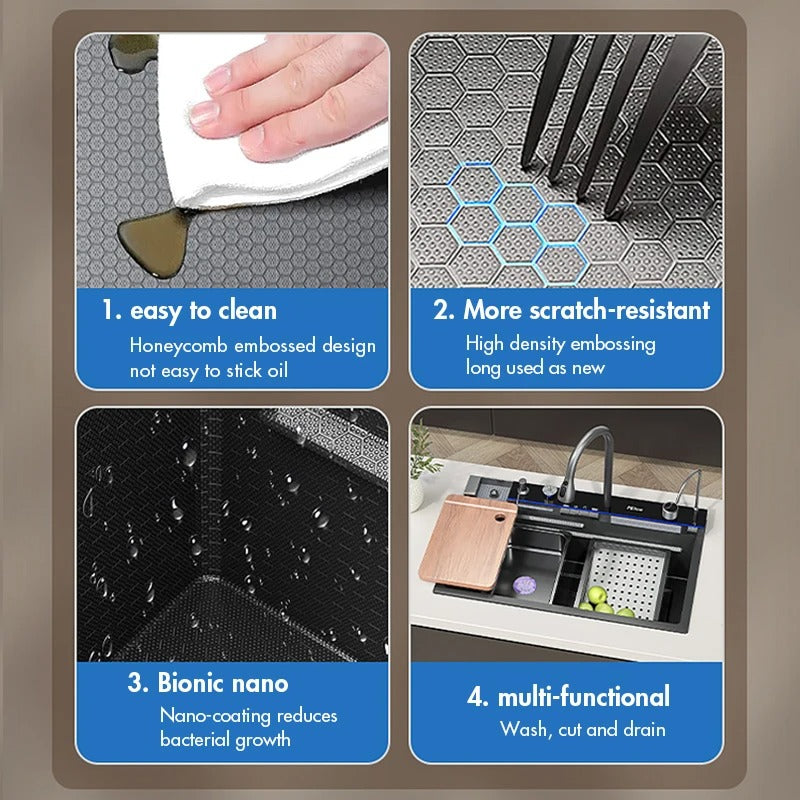 1. easy to clean

Honeycomb embossed design not easy to stick oil

2. More scratch-resistant

High density embossing long used as new

3. Bionic nano

Nano-coating reduces bacterial growth

4. multi-functional

Wash, cut and drain